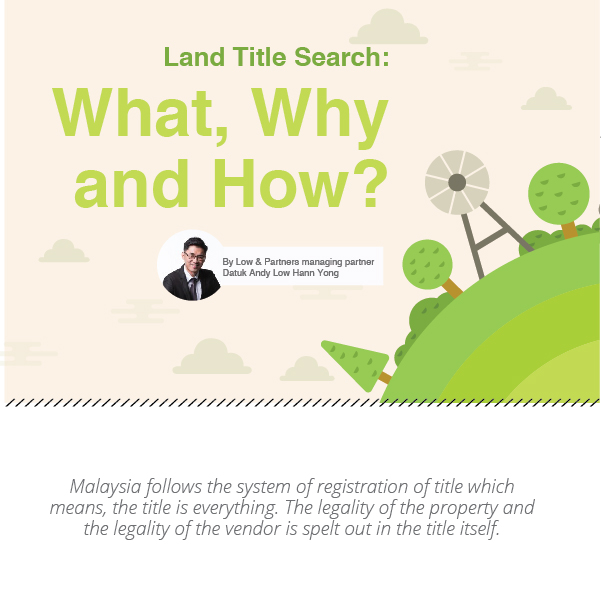 Land Title Search:
What, Why and How?

By Low & Partners managing partner Datuk Andy Low Hann Yong

Malaysia follows the system of registration of title which means, the title is everything. The legality of the property and the legality of the vendor is spelt out in the title itself.