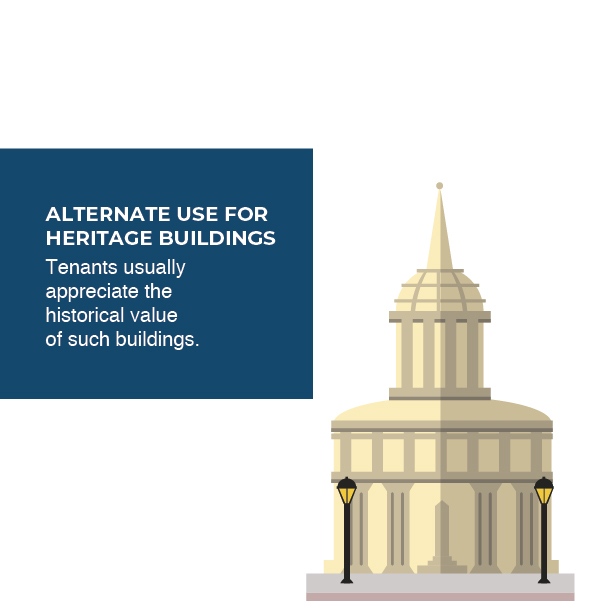 ALTERNATE USE FOR HERITAGE BUILDINGS

Tenants usually appreciate the historical value of such buildings.