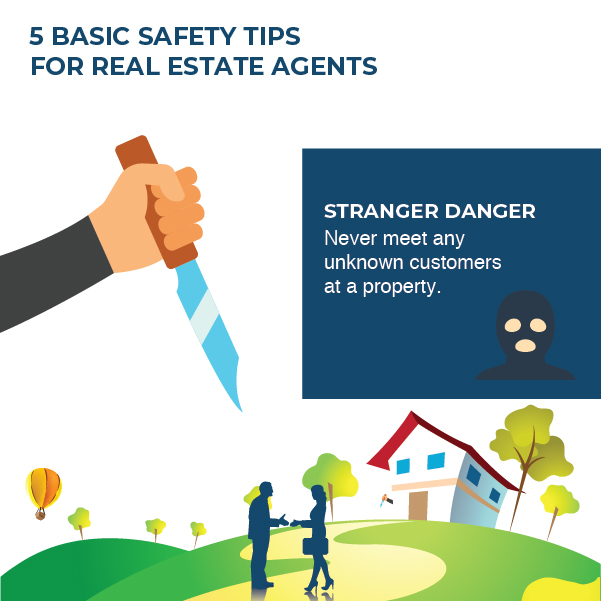 5 BASIC SAFETY TIPS FOR REAL ESTATE AGENTS

STRANGER DANGER
Never meet any unknown customers at a property.