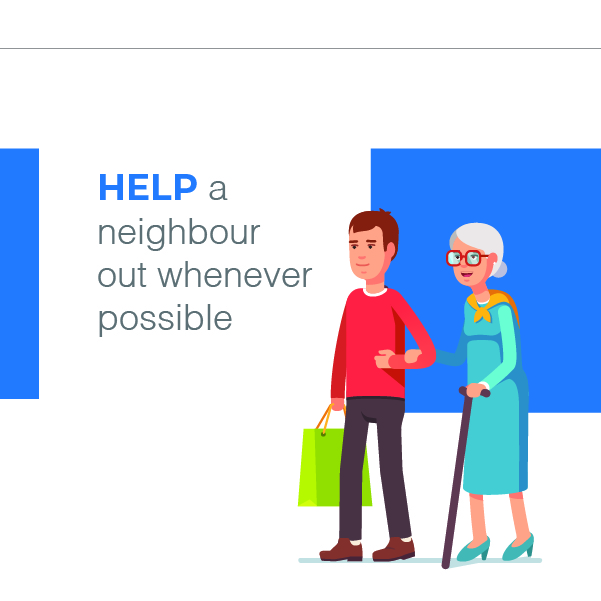 HELP a neighbour out whenever possible