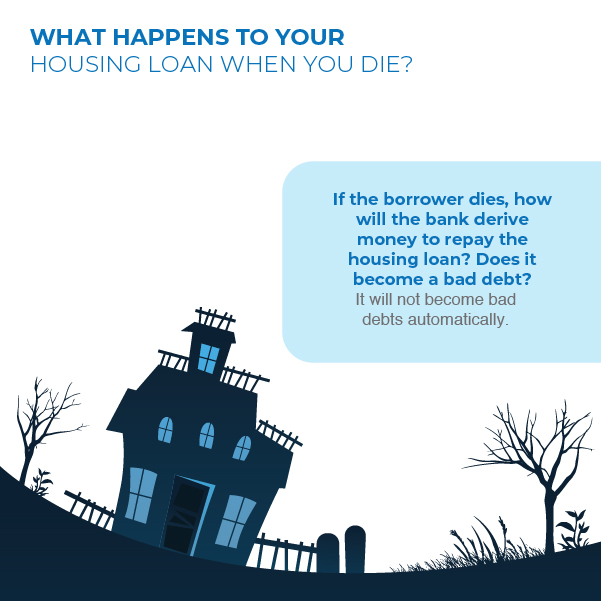 WHAT HAPPENS TO YOUR
HOUSING LOAN WHEN YOU DIE?

If the borrower dies, how will the bank derive money to repay the housing loan? Does it become a bad debt?
It will not become bad debts automatically.