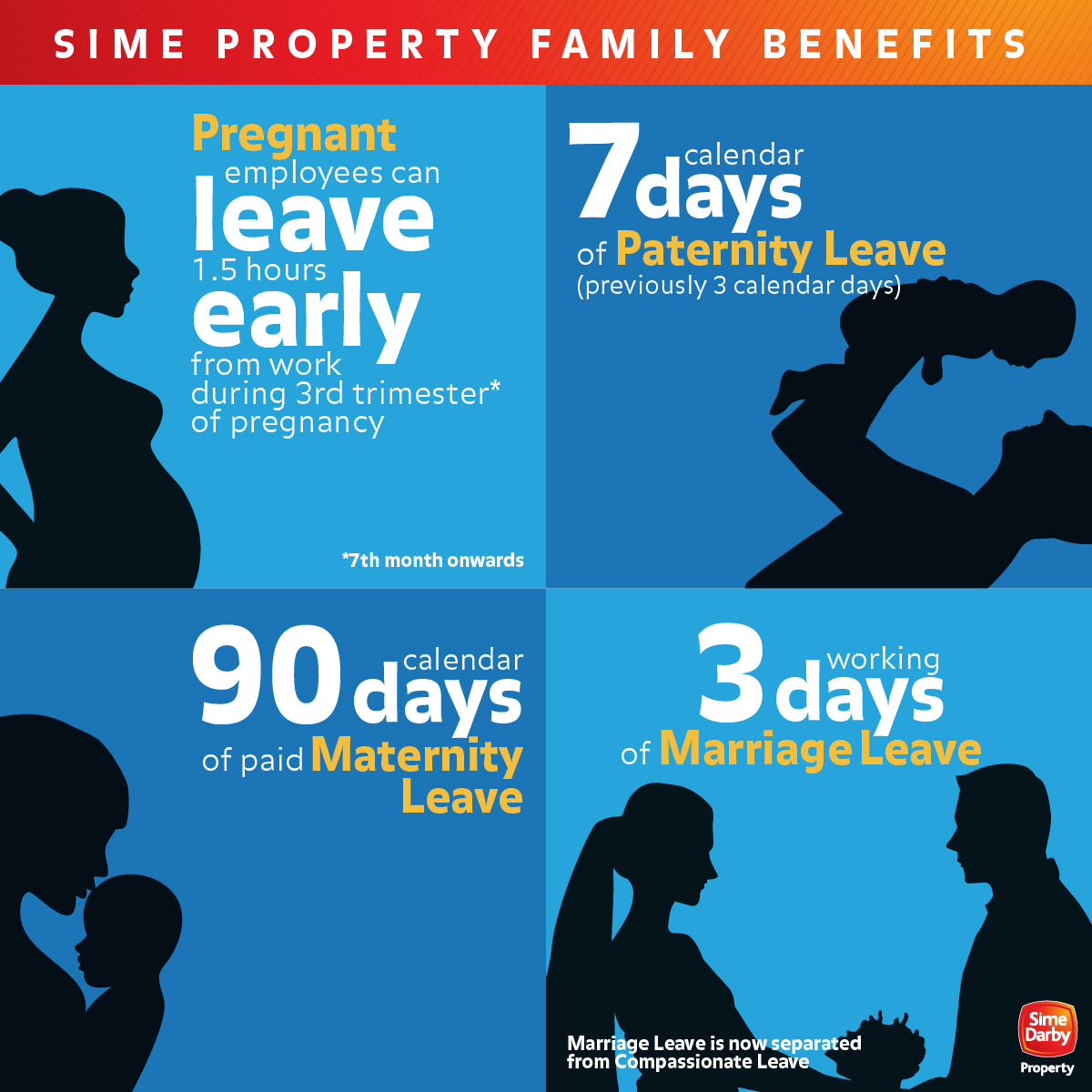 SIME PROPERTY FAMILY BENEFITS

Pregnant employees can leave 1.5 hours early from work during 3rd trimester* of pregnancy

*7th month onwards

7 calendar days of Paternity Leave (previously 3 calendar days)

90 calendar days of paid Maternity Leave

3 working days of Marriage Leave

Marriage Leave is now separated from Compassionate Leave

Sime Darby Property